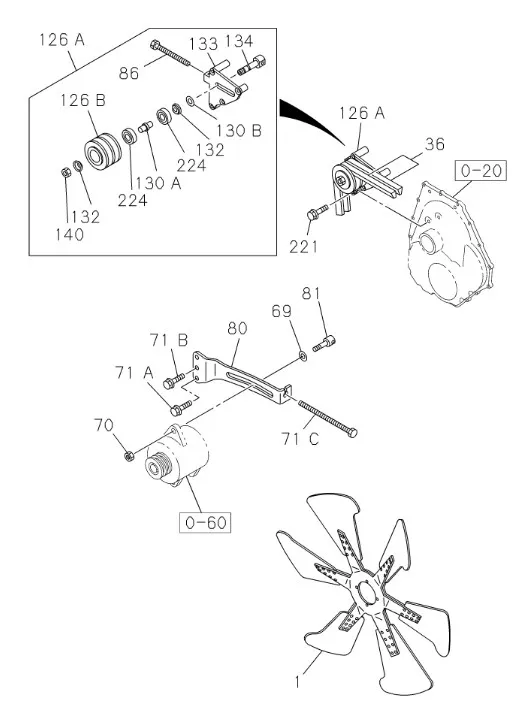 126 A
133
134
86
126 B
130 B
132
224
130 A
224
132
140
126 A
36
0-20
221
81
69
80
71 B
71 A
70
71 C
0-60
1