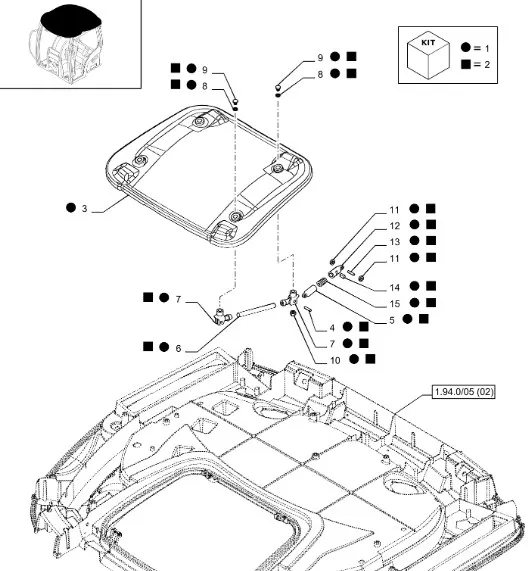 KIT
● = 1
■ = 2

■ ● 9
■ ● 8
9 ● ■
8 ● ■

● 3

11 ● ■
12 ● ■
13 ● ■
11 ● ■
14 ● ■
15 ● ■
5 ● ■

■ ● 7
■ ● 6
4 ● ■
7 ● ■
10 ● ■

1.94.0/05 (02)